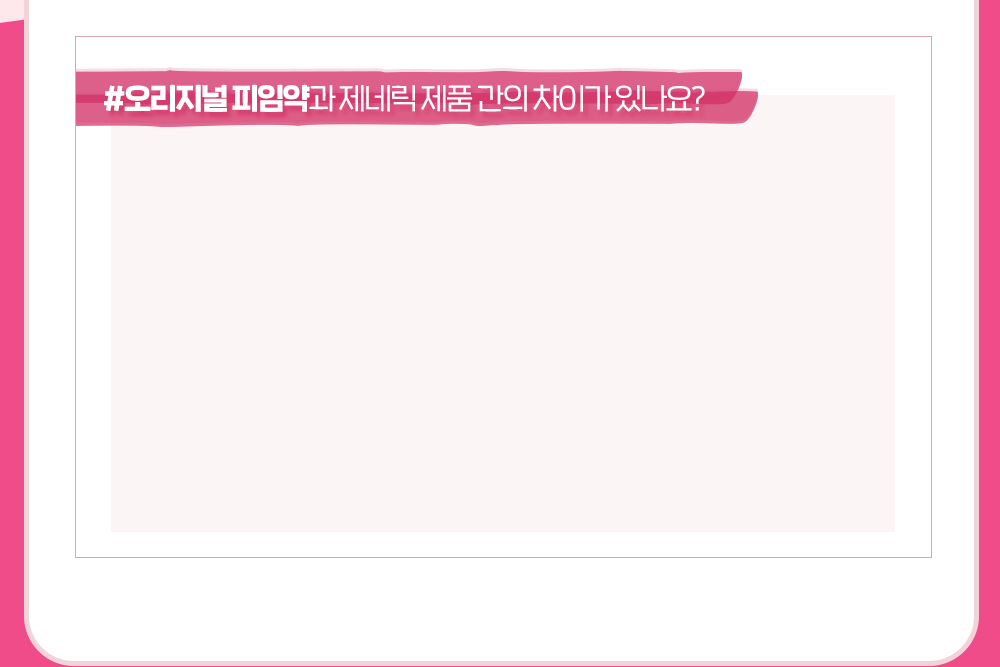 #오리지널 피임약과 제네릭 제품 간의 차이가 있나요?