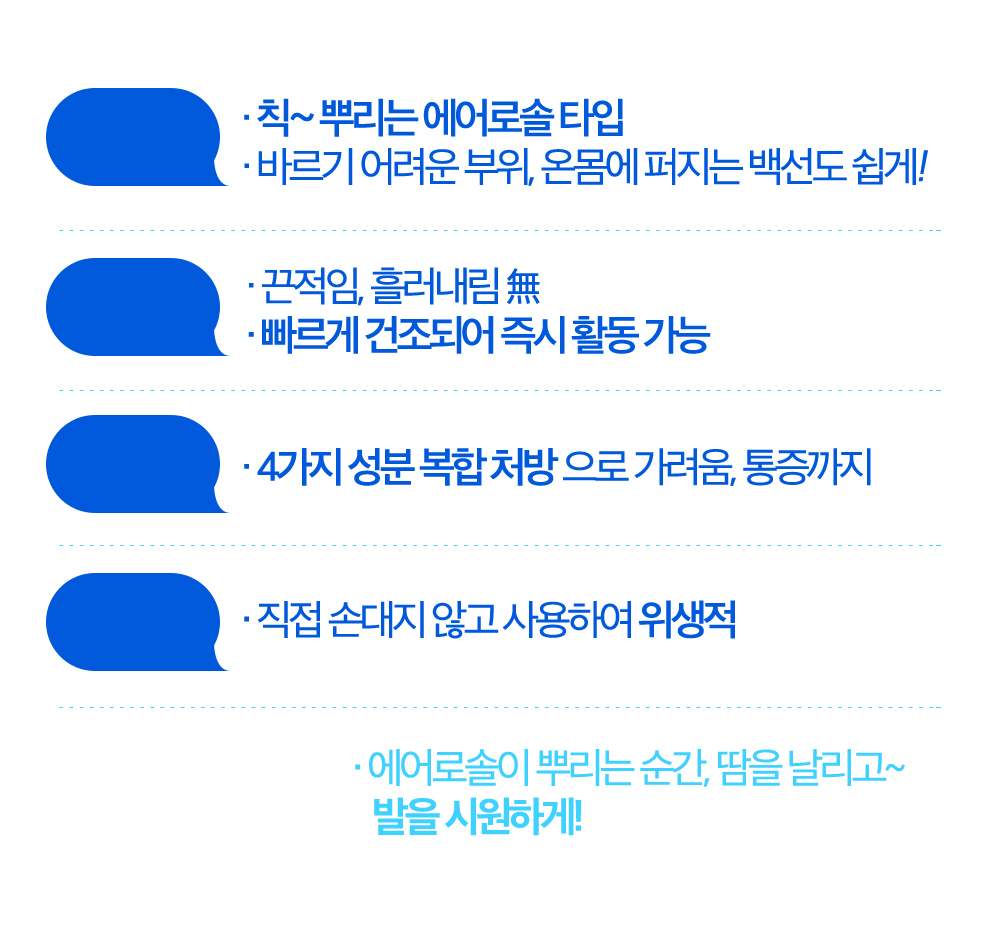 · 칙~ 뿌리는 에어로솔 타입
· 바르기 어려운 부위, 온몸에 퍼지는 백선도 쉽게!

· 끈적임, 흘러내림 無
· 빠르게 건조되어 즉시 활동 가능

· 4가지 성분 복합 처방 으로 가려움, 통증까지

· 직접 손대지 않고 사용하여 위생적

· 에어로솔이 뿌리는 순간, 땀을 날리고~
발을 시원하게!